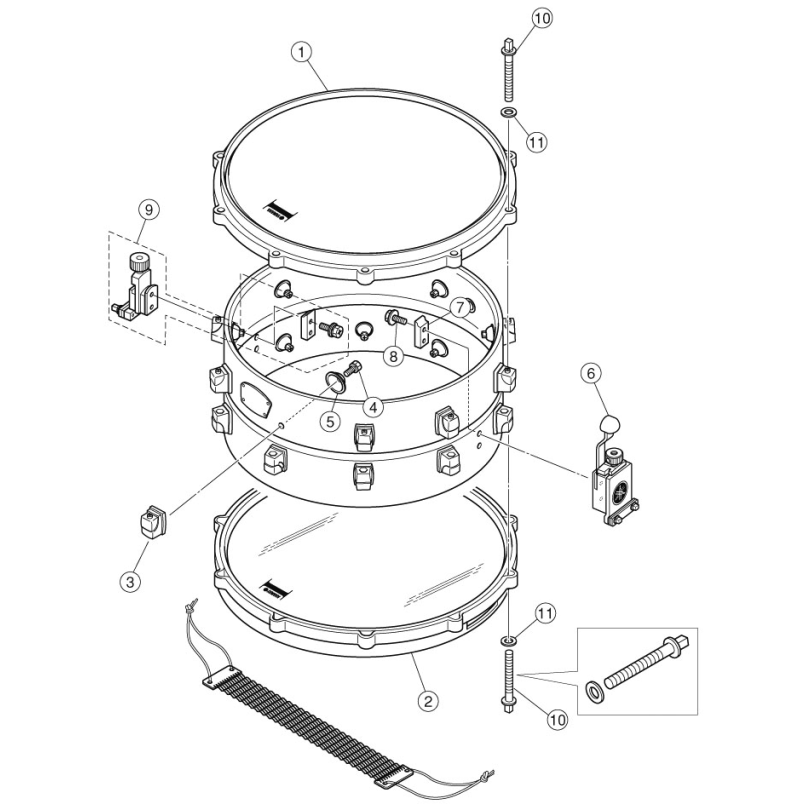 10
1
11
9
7
8
6
4
5
3
11
2
10